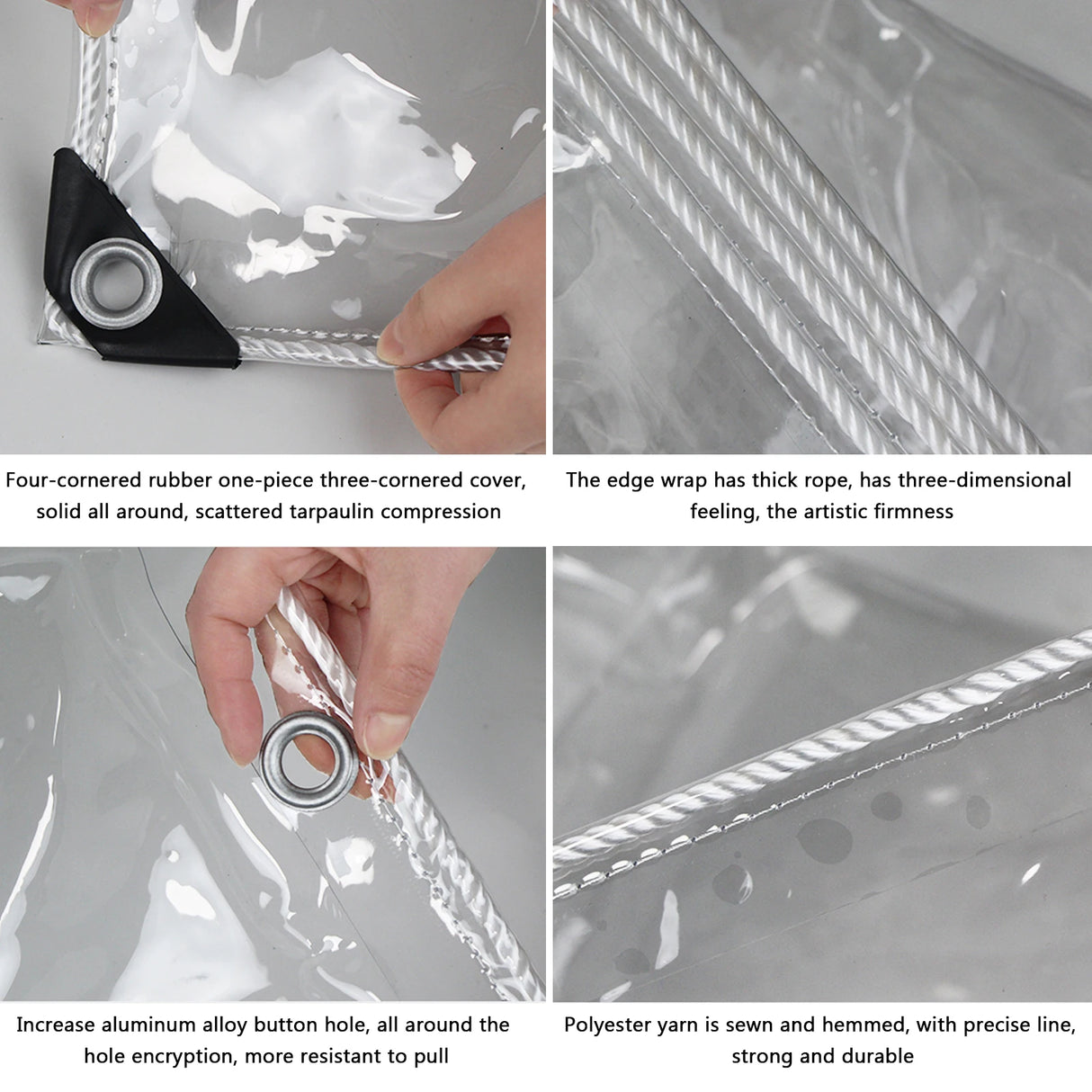 Four-cornered rubber one-piece three-cornered cover, solid all around, scattered tarpaulin compression

The edge wrap has thick rope, has three-dimensional feeling, the artistic firmness

Increase aluminum alloy button hole, all around the hole encryption, more resistant to pull

Polyester yarn is sewn and hemmed, with precise line, strong and durable