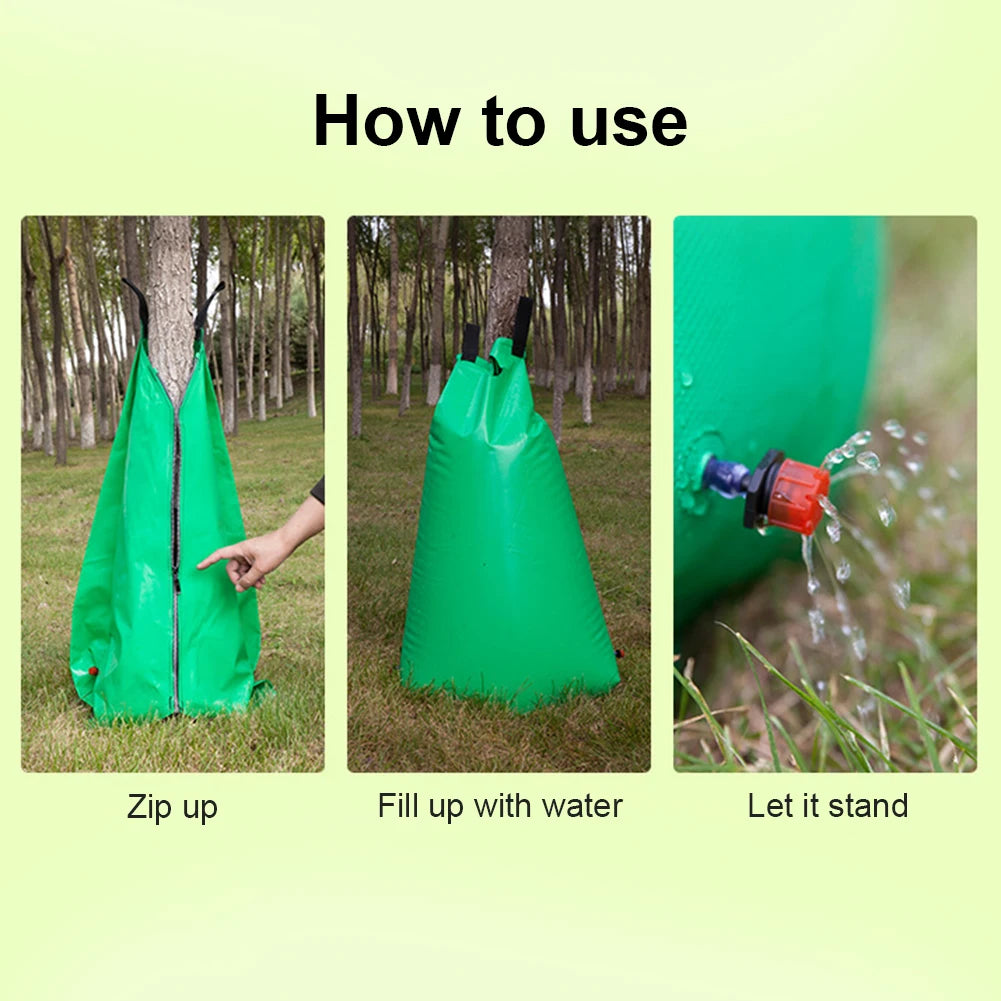 How to use

Zip up

Fill up with water

Let it stand