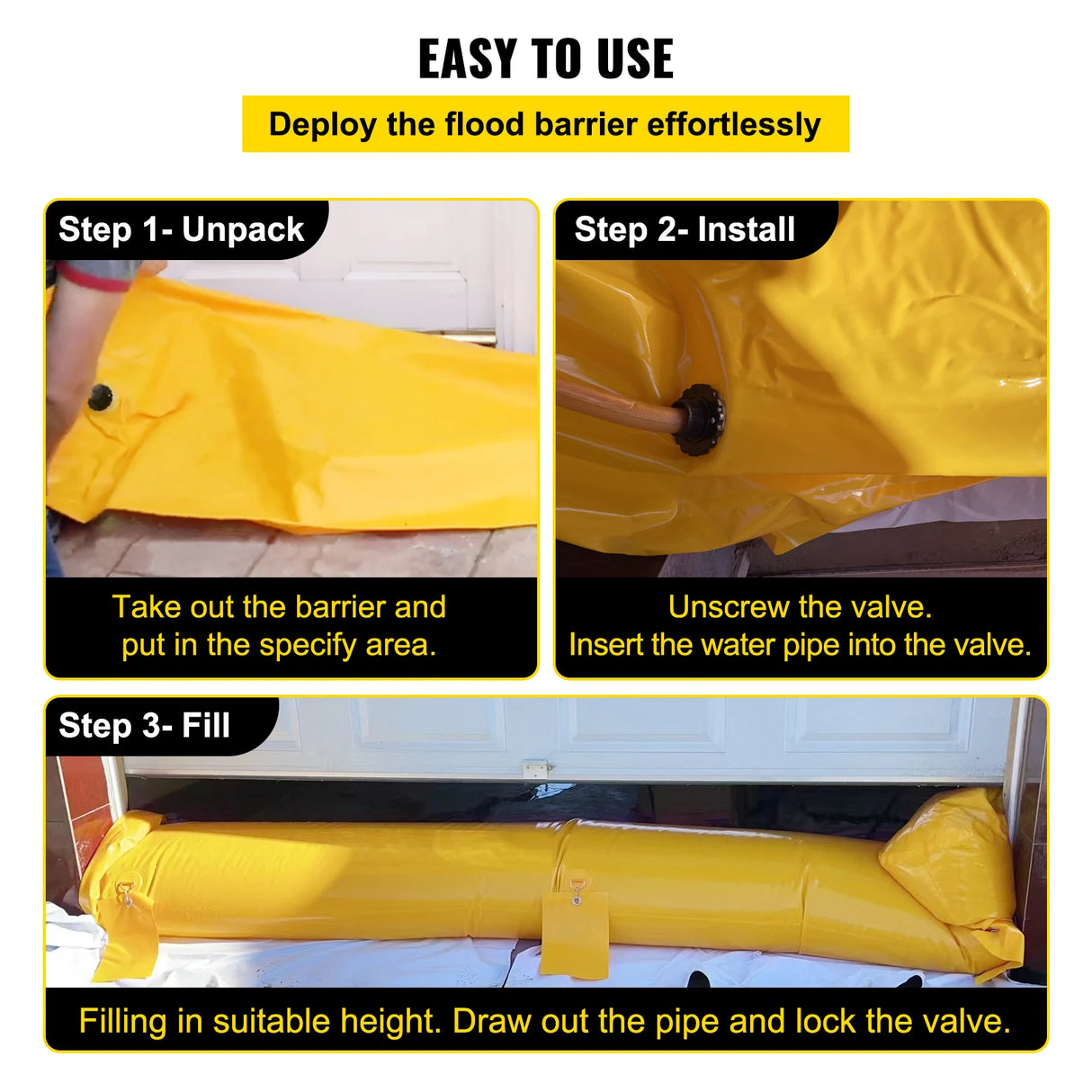 EASY TO USE

Deploy the flood barrier effortlessly

Step 1- Unpack

Take out the barrier and put in the specify area.

Step 2- Install

Unscrew the valve.
Insert the water pipe into the valve.

Step 3- Fill

Filling in suitable height. Draw out the pipe and lock the valve.