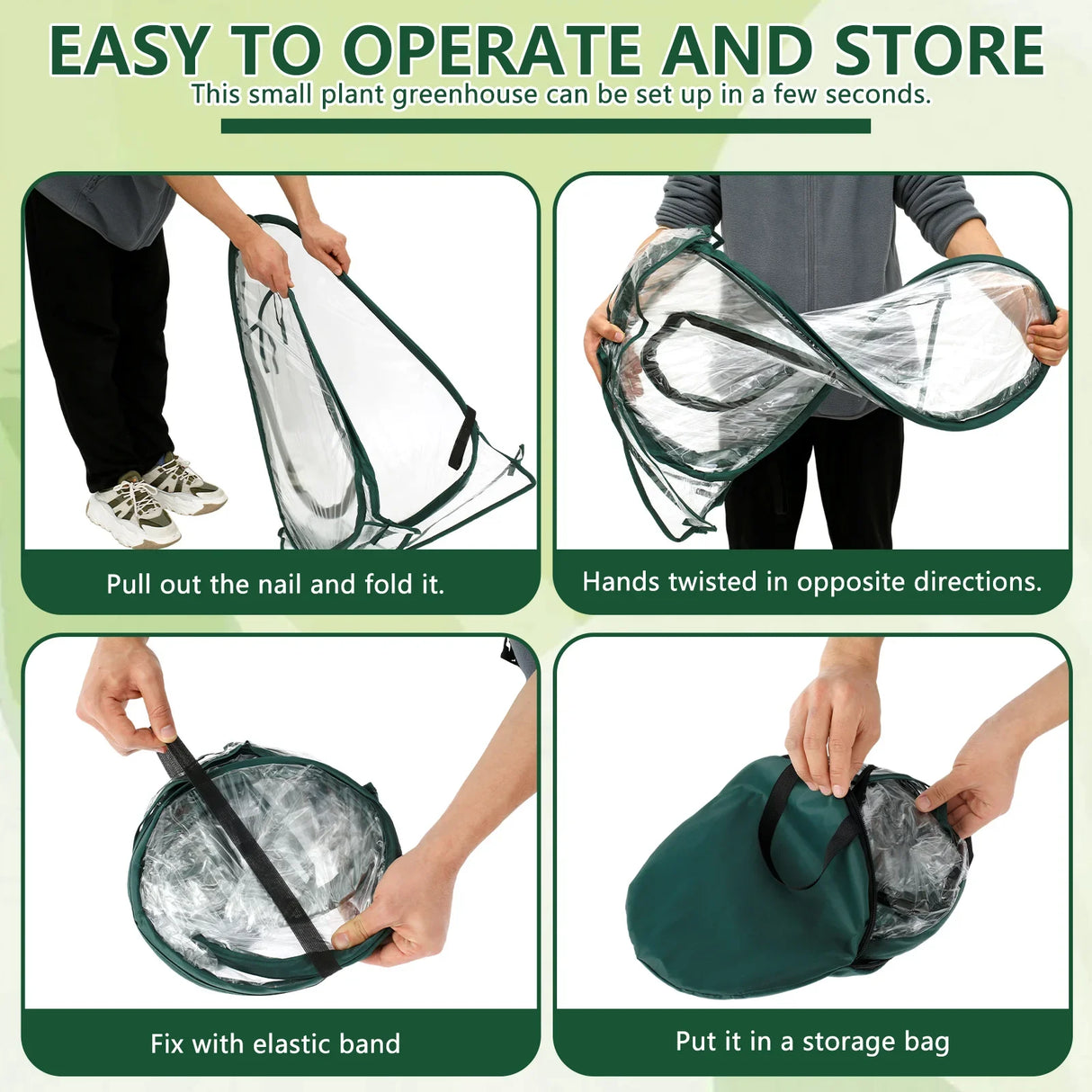 EASY TO OPERATE AND STORE
This small plant greenhouse can be set up in a few seconds.

Pull out the nail and fold it.

Hands twisted in opposite directions.

Fix with elastic band

Put it in a storage bag