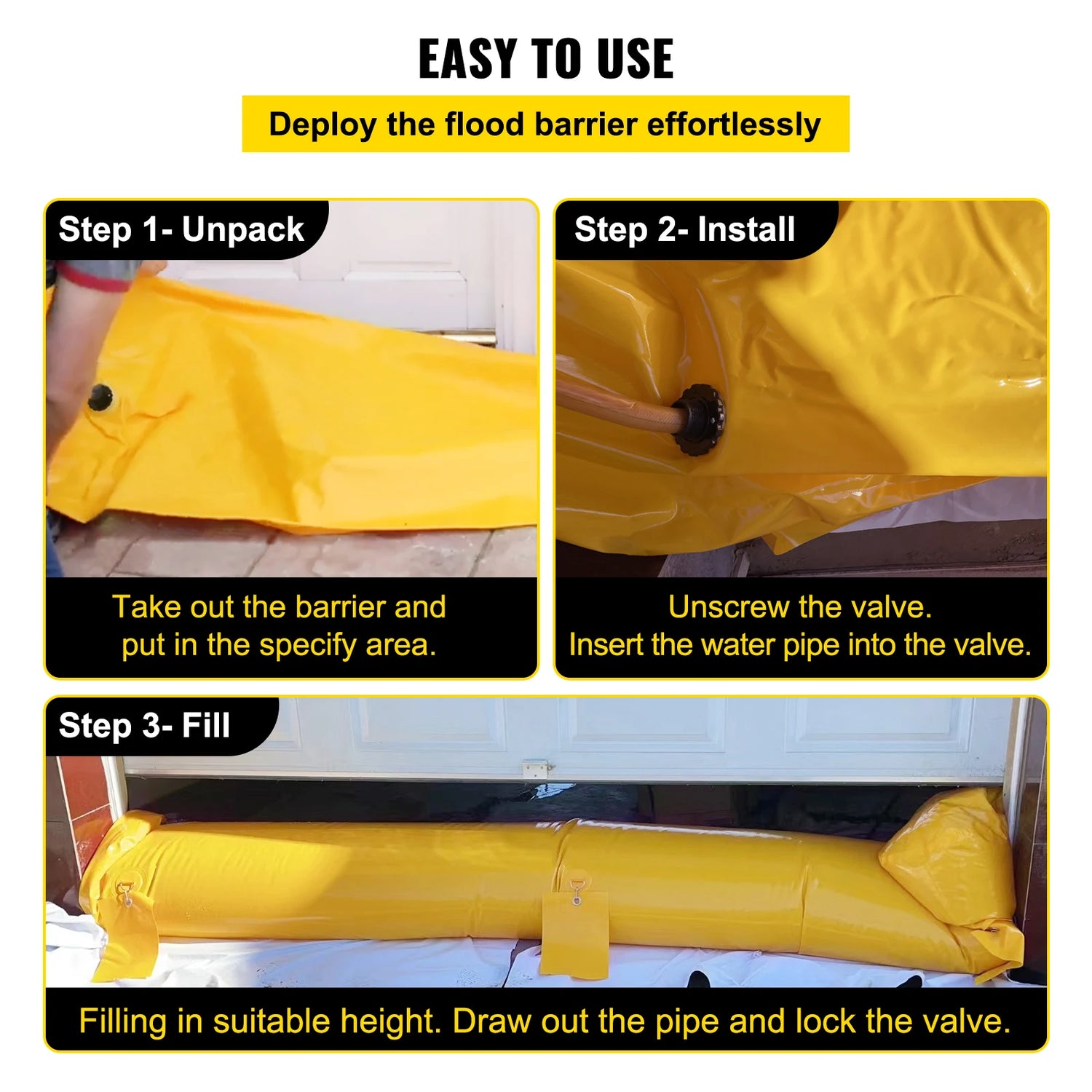 EASY TO USE

Deploy the flood barrier effortlessly

Step 1- Unpack

Take out the barrier and put in the specify area.

Step 2- Install

Unscrew the valve.
Insert the water pipe into the valve.

Step 3- Fill

Filling in suitable height. Draw out the pipe and lock the valve.